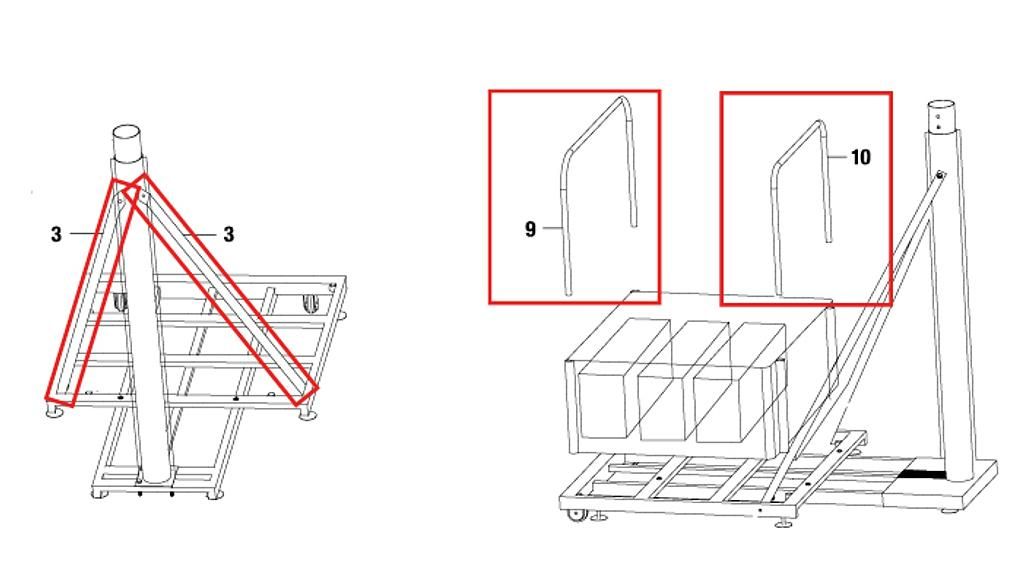 3
3
9
10