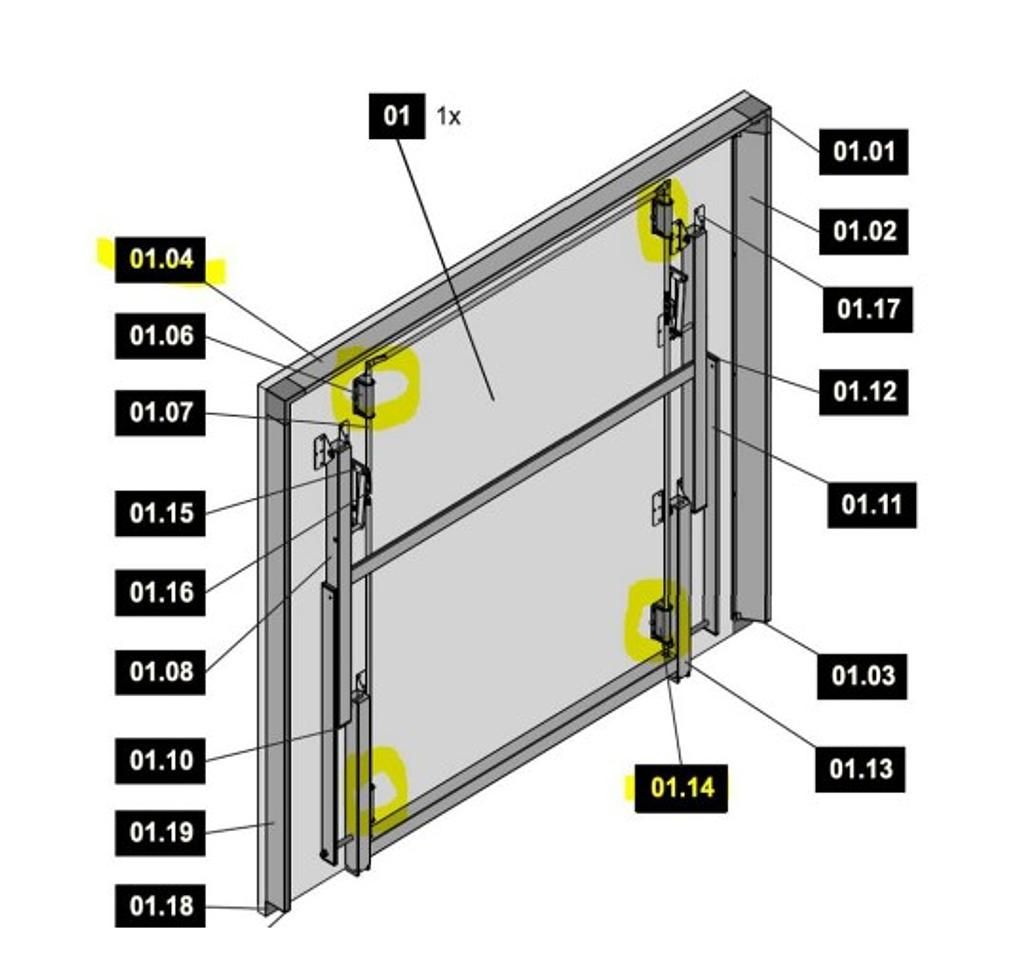 01 1x

01.04
01.06
01.07
01.15
01.16
01.08
01.10
01.19
01.18

01.01
01.02
01.17
01.12
01.11
01.03
01.13
01.14