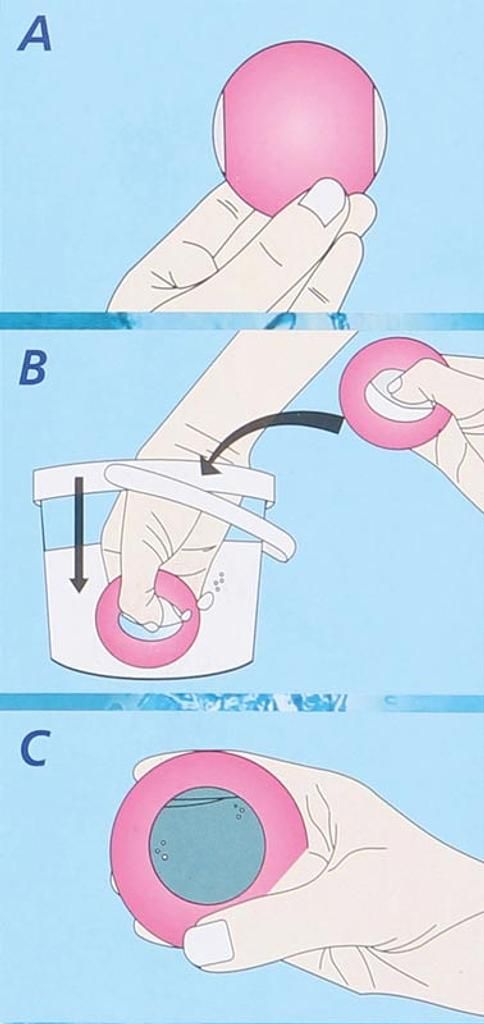 A

B

C