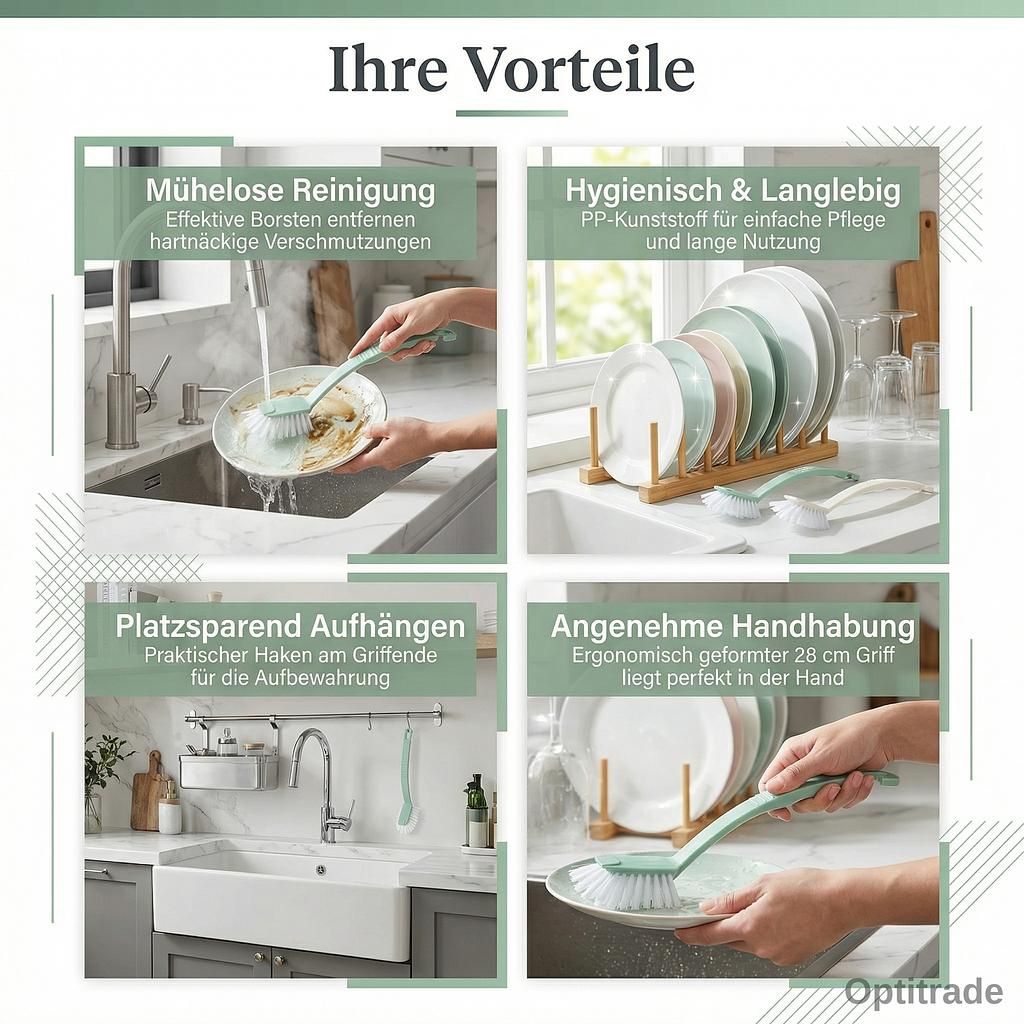 Ihre Vorteile

Mühelose Reinigung
Effektive Borsten entfernen hartnäckige Verschmutzungen

Hygienisch & Langlebig
PP-Kunststoff für einfache Pflege und lange Nutzung

Platzsparend Aufhängen
Praktischer Haken am Griffende für die Aufbewahrung

Angenehme Handhabung
Ergonomisch geformter 28 cm Griff liegt perfekt in der Hand

Optitrade