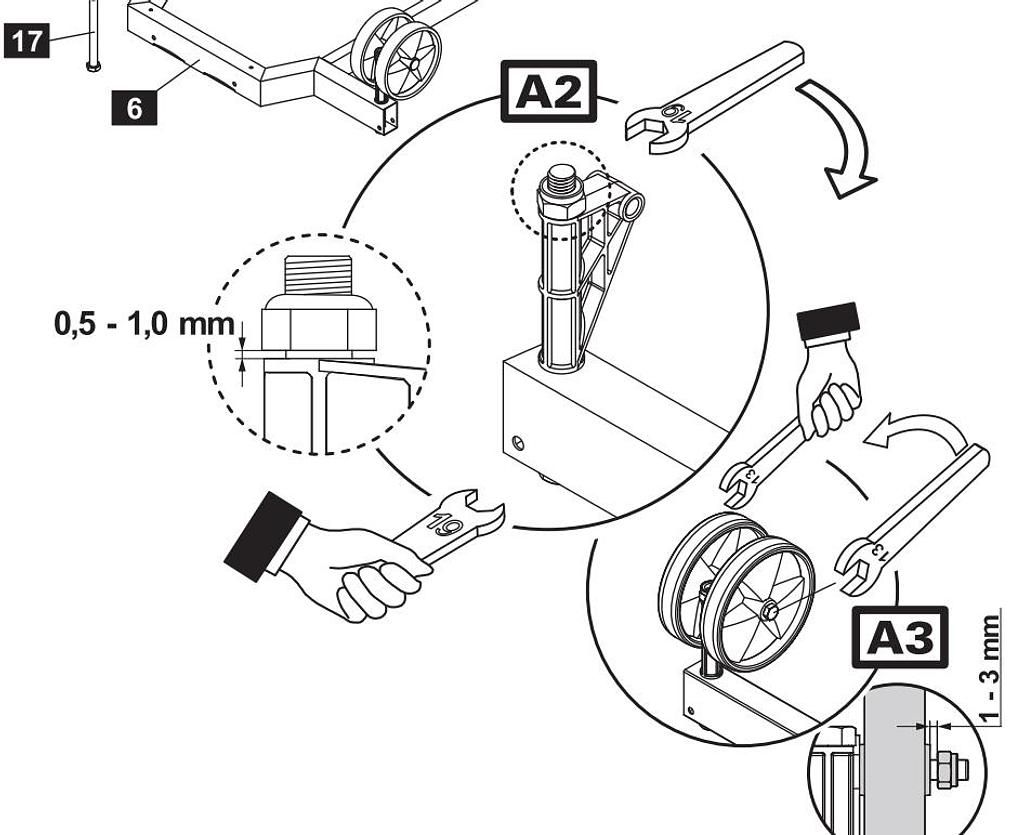 17
6
A2
19
0,5 - 1,0 mm
19
13
13
A3
1 - 3 mm