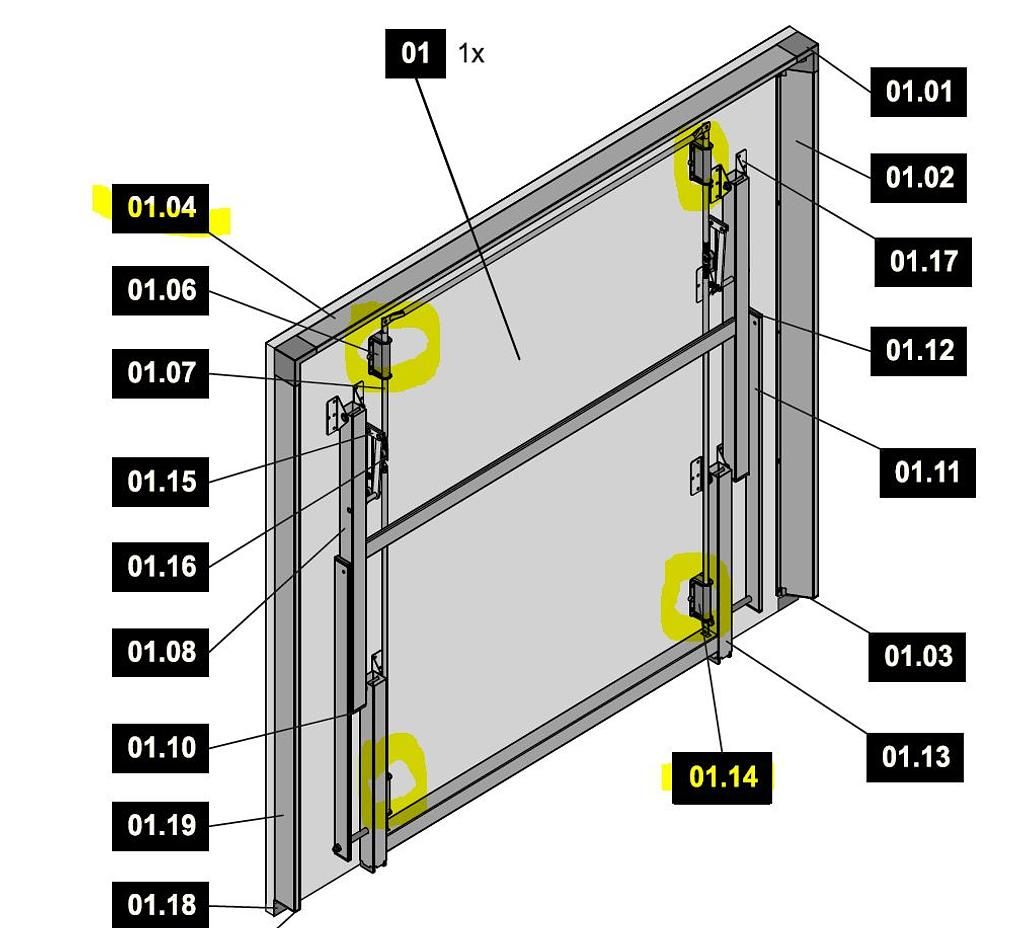 01 1x

01.04

01.06

01.07

01.15

01.16

01.08

01.10

01.19

01.18

01.01

01.02

01.17

01.12

01.11

01.03

01.13

01.14