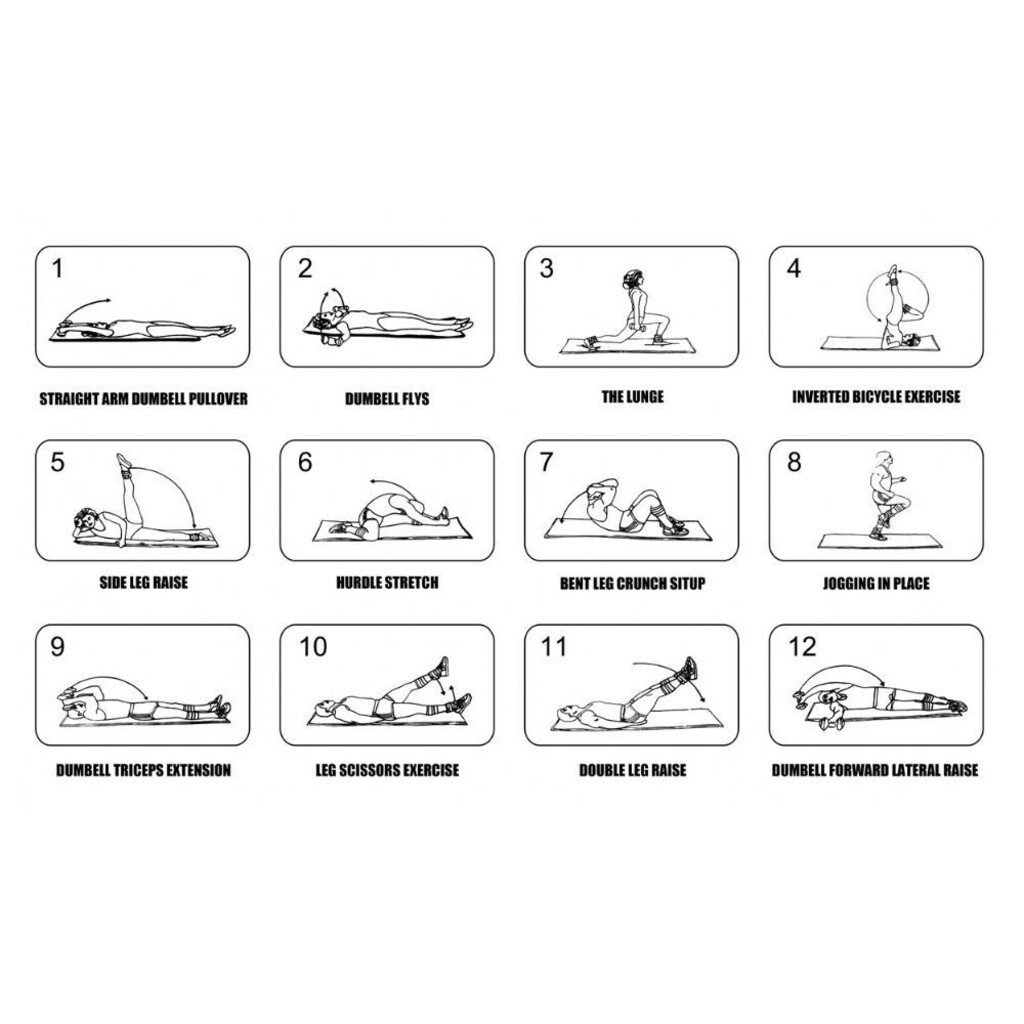 1
STRAIGHT ARM DUMBELL PULLOVER

2
DUMBELL FLYS

3
THE LUNGE

4
INVERTED BICYCLE EXERCISE

5
SIDE LEG RAISE

6
HURDLE STRETCH

7
BENT LEG CRUNCH SITUP

8
JOGGING IN PLACE

9
DUMBELL TRICEPS EXTENSION

10
LEG SCISSORS EXERCISE

11
DOUBLE LEG RAISE

12
DUMBELL FORWARD LATERAL RAISE